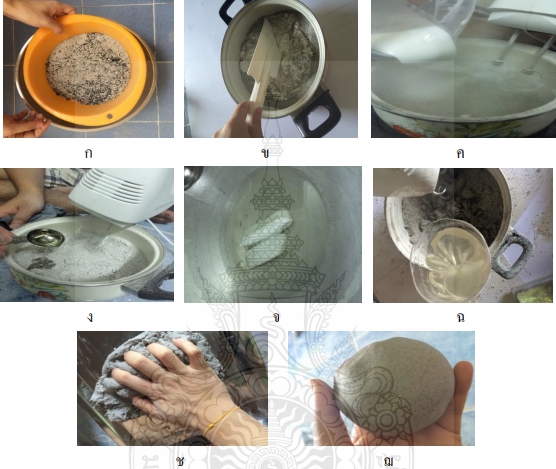 ก

ข

ค

ง

จ

ฉ

ช

ฌ